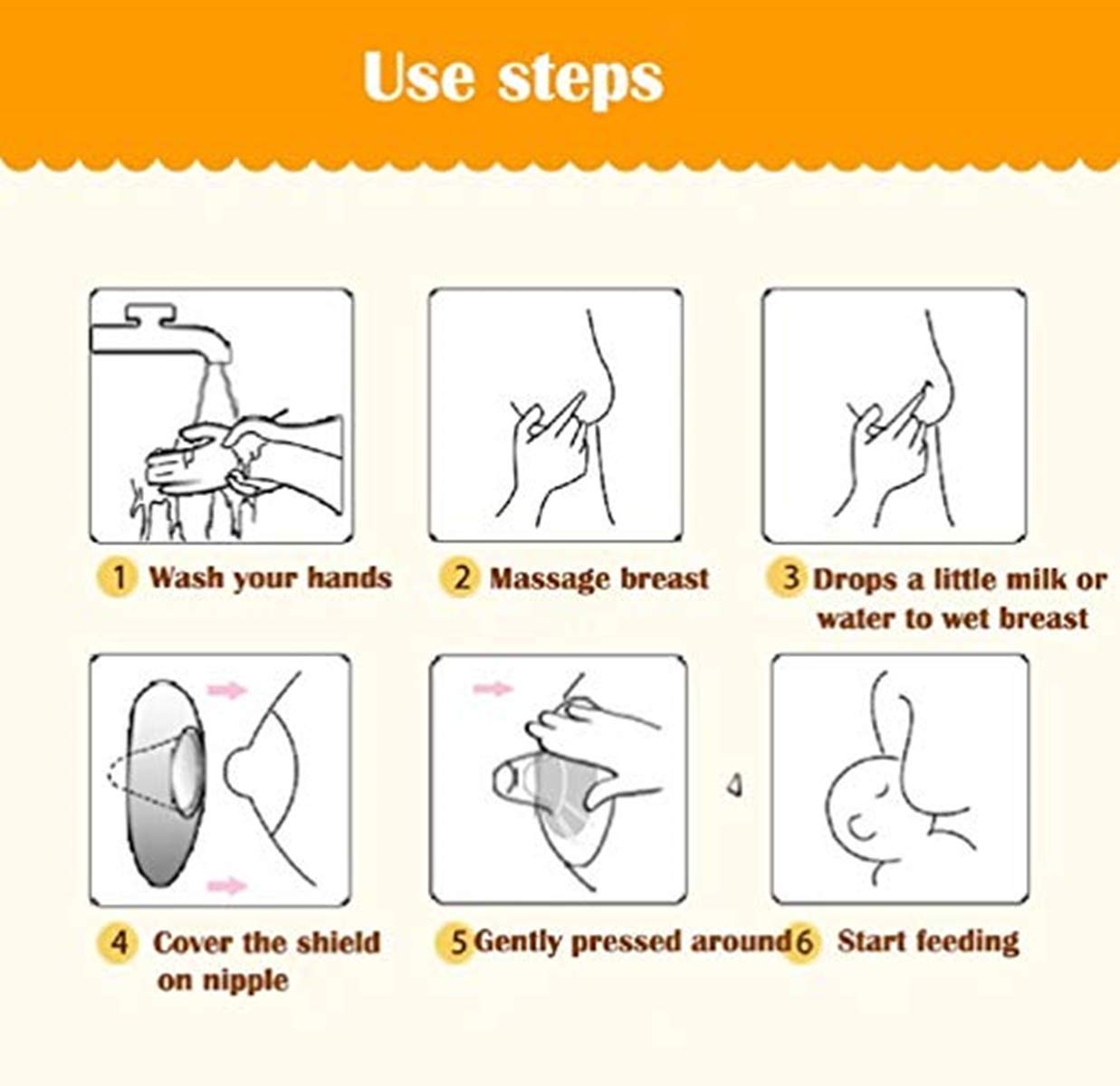 Use steps

1 Wash your hands

2 Massage breast

3 Drops a little milk or water to wet breast

4 Cover the shield on nipple

5 Gently pressed around

6 Start feeding